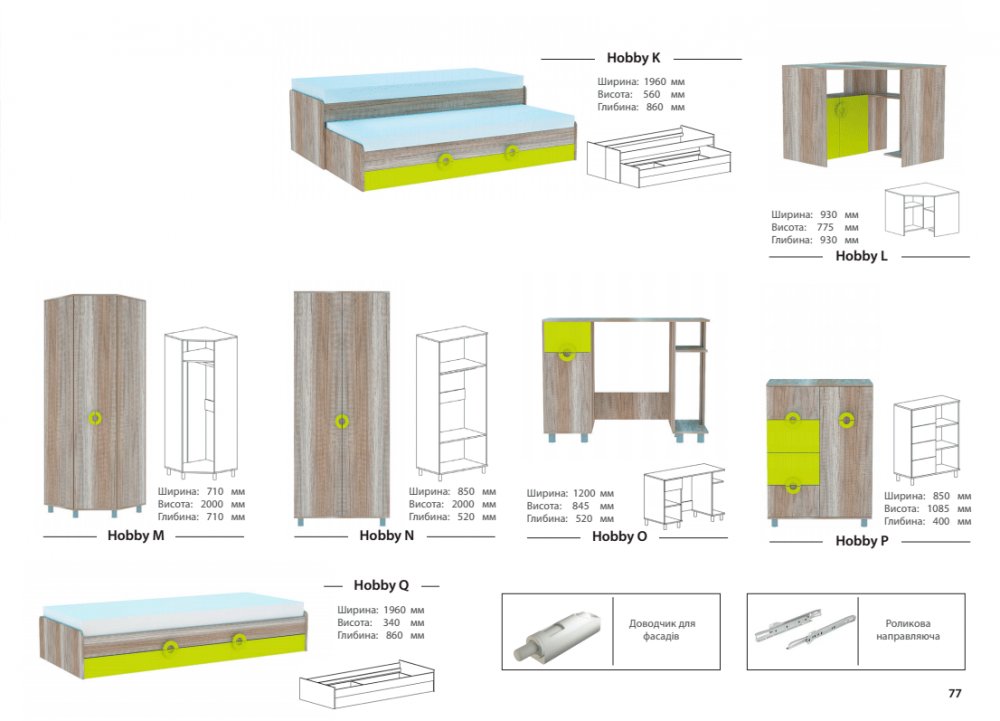 Hobby K

Ширина: 1960 мм
Висота: 560 мм
Глибина: 860 мм

Ширина: 930 мм
Висота: 775 мм
Глибина: 930 мм

Hobby L

Ширина: 710 мм
Висота: 2000 мм
Глибина: 710 мм

Hobby M

Ширина: 850 мм
Висота: 2000 мм
Глибина: 520 мм

Hobby N

Ширина: 1200 мм
Висота: 845 мм
Глибина: 520 мм

Hobby O

Ширина: 850 мм
Висота: 1085 мм
Глибина: 400 мм

Hobby P

Hobby Q

Ширина: 1960 мм
Висота: 340 мм
Глибина: 860 мм

Доводчик для фасадів

Роликова направляюча

77